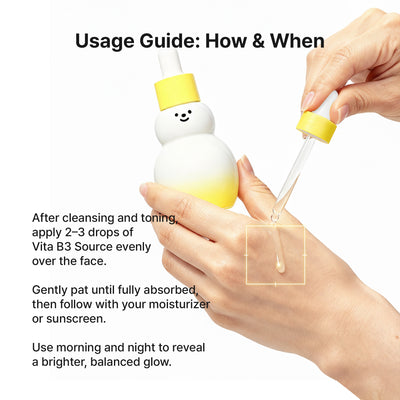 Usage Guide: How & When

After cleansing and toning, apply 2–3 drops of Vita B3 Source evenly over the face.

Gently pat until fully absorbed, then follow with your moisturizer or sunscreen.

Use morning and night to reveal a brighter, balanced glow.