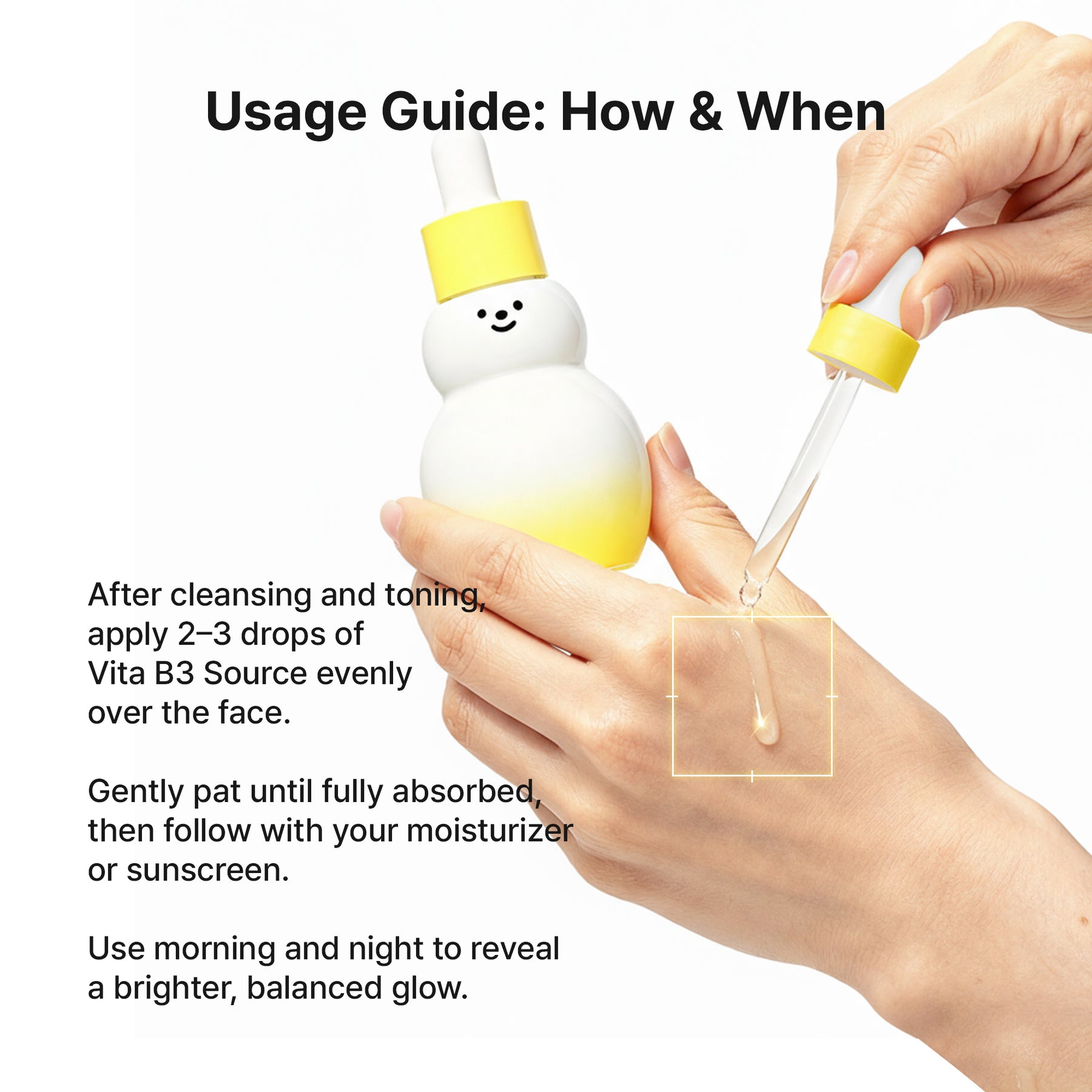 Usage Guide: How & When

After cleansing and toning, apply 2–3 drops of Vita B3 Source evenly over the face.

Gently pat until fully absorbed, then follow with your moisturizer or sunscreen.

Use morning and night to reveal a brighter, balanced glow.