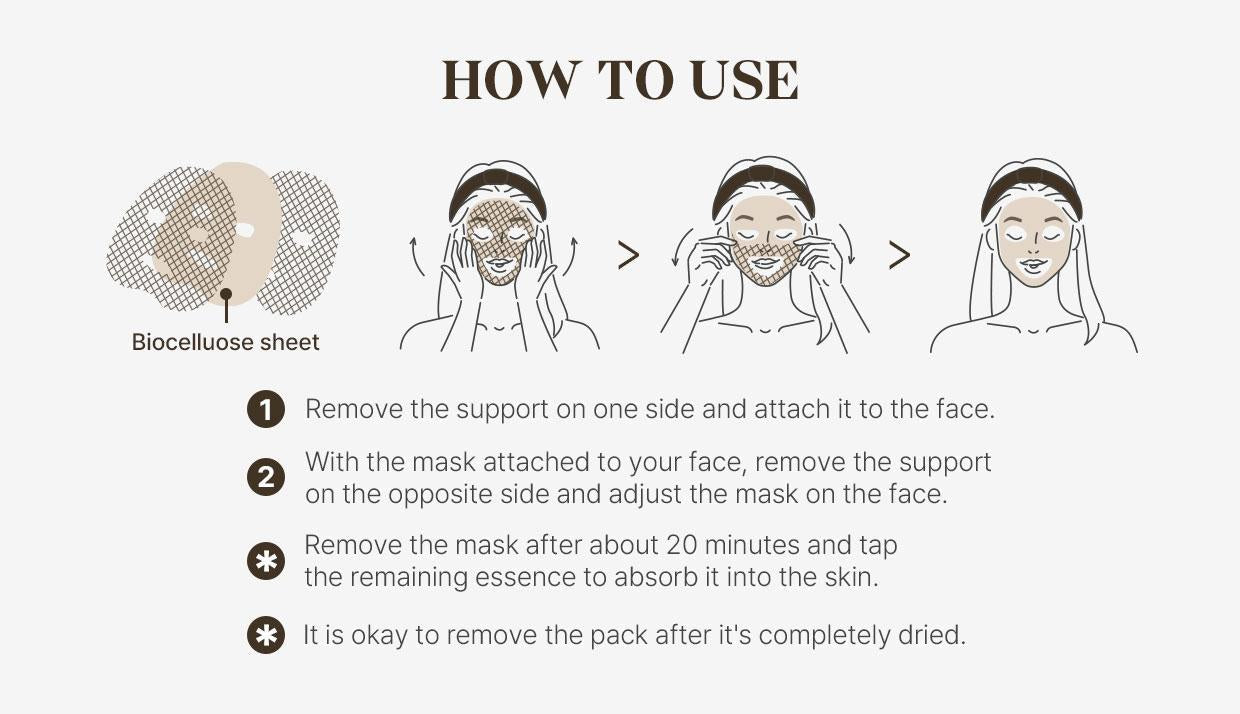 HOW TO USE

Biocelluose sheet

>

>

1 Remove the support on one side and attach it to the face.

2 With the mask attached to your face, remove the support on the opposite side and adjust the mask on the face.

✱ Remove the mask after about 20 minutes and tap the remaining essence to absorb it into the skin.

✱ It is okay to remove the pack after it's completely dried.