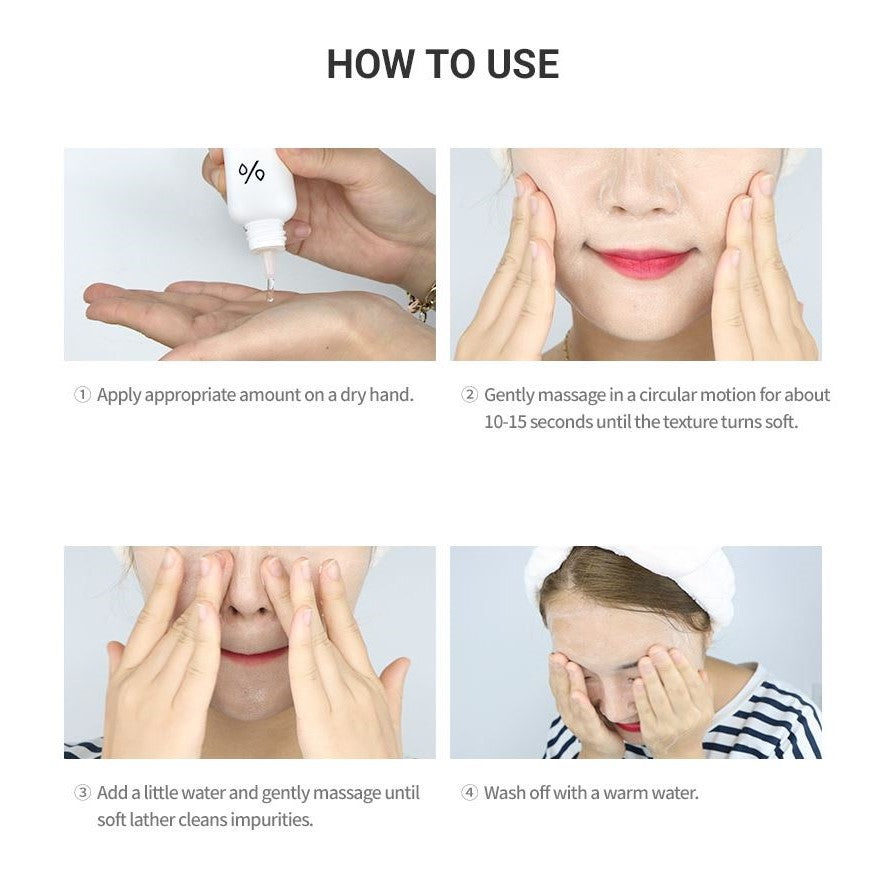 HOW TO USE

%

① Apply appropriate amount on a dry hand.

② Gently massage in a circular motion for about 10-15 seconds until the texture turns soft.

③ Add a little water and gently massage until soft lather cleans impurities.

④ Wash off with a warm water.